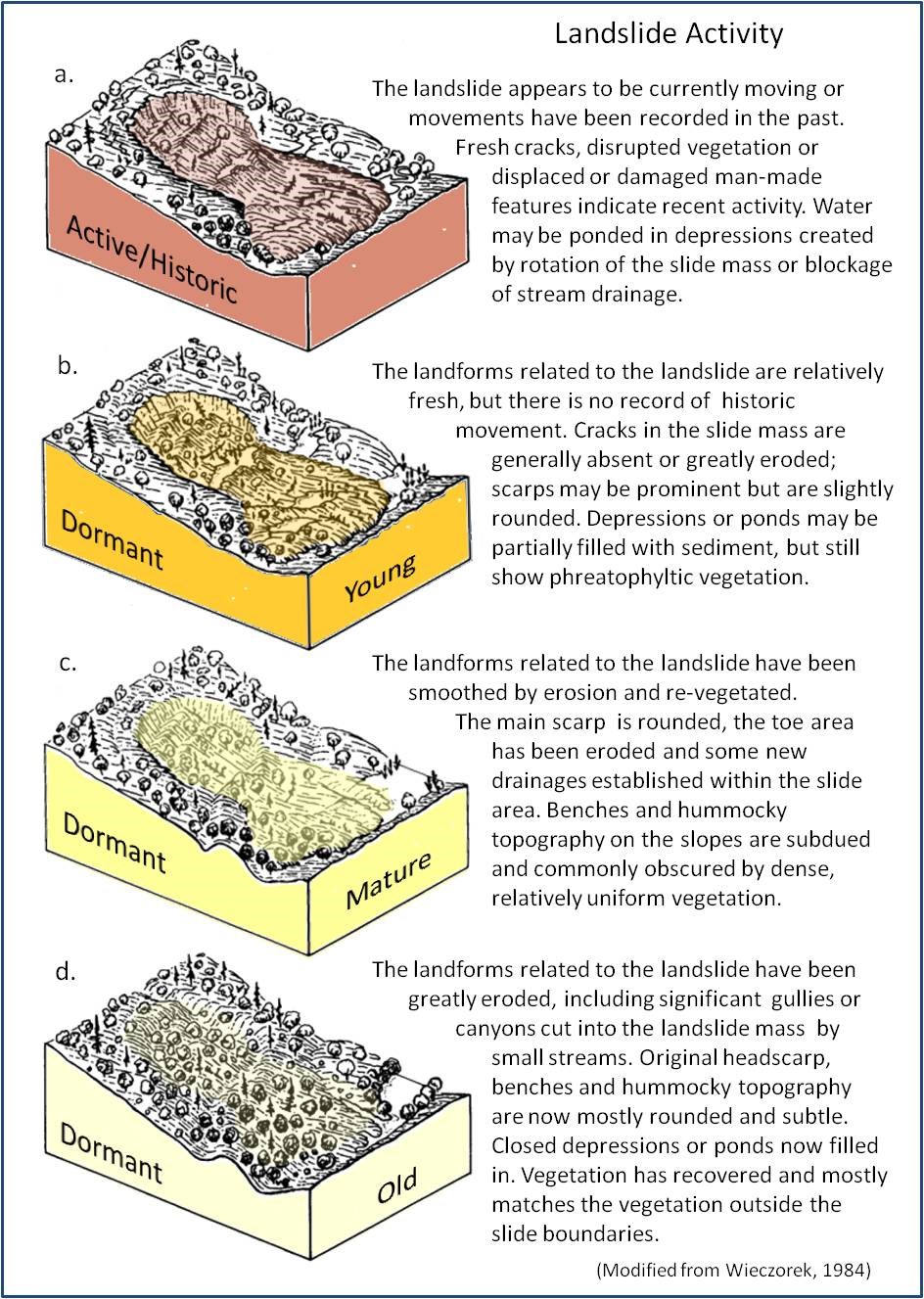 Landslide Activity

a.

Active/Historic

The landslide appears to be currently moving or movements have been recorded in the past. Fresh cracks, disrupted vegetation or displaced or damaged man-made features indicate recent activity. Water may be ponded in depressions created by rotation of the slide mass or blockage of stream drainage.

b.

Dormant

Young

The landforms related to the landslide are relatively fresh, but there is no record of historic movement. Cracks in the slide mass are generally absent or greatly eroded; scarps may be prominent but are slightly rounded. Depressions or ponds may be partially filled with sediment, but still show phreatophyltic vegetation.

c.

Dormant

Mature

The landforms related to the landslide have been smoothed by erosion and re-vegetated. The main scarp is rounded, the toe area has been eroded and some new drainages established within the slide area. Benches and hummocky topography on the slopes are subdued and commonly obscured by dense, relatively uniform vegetation.

d.

Dormant

Old

The landforms related to the landslide have been greatly eroded, including significant gullies or canyons cut into the landslide mass by small streams. Original headscarp, benches and hummocky topography are now mostly rounded and subtle. Closed depressions or ponds now filled in. Vegetation has recovered and mostly matches the vegetation outside the slide boundaries.

(Modified from Wieczorek, 1984)